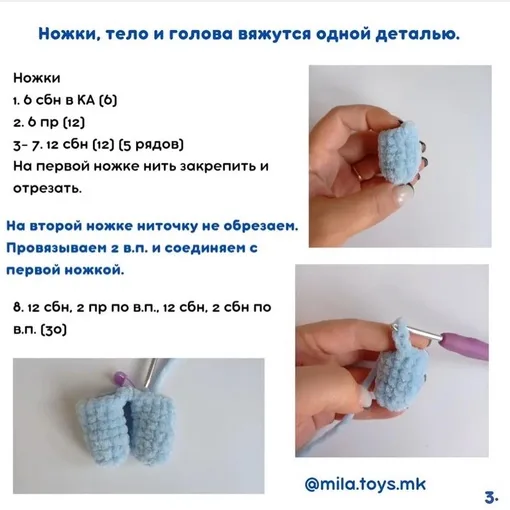 Ножки, тело и голова вяжутся одной деталью.

Ножки
1. 6 сбн в КА (6)
2. 6 пр (12)
3- 7. 12 сбн (12) (5 рядов)
На первой ножке нить закрепить и отрезать.

На второй ножке ниточку не обрезаем. Провязываем 2 в.п. и соединяем с первой ножкой.

8. 12 сбн, 2 пр по в.п., 12 сбн, 2 сбн по в.п. (30)

@mila.toys.mk

3.